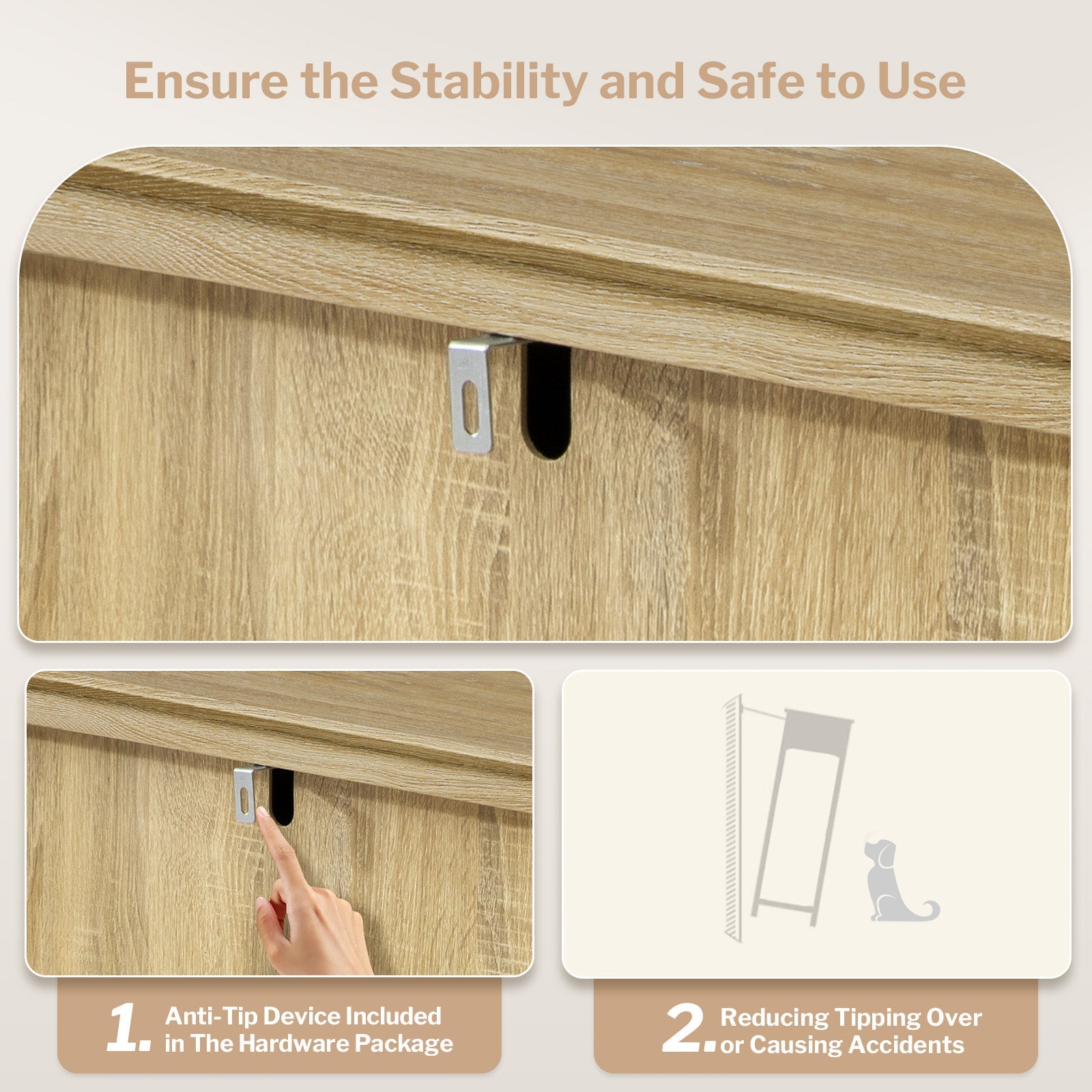 Ensure the Stability and Safe to Use

1. Anti-Tip Device Included in The Hardware Package

2. Reducing Tipping Over or Causing Accidents